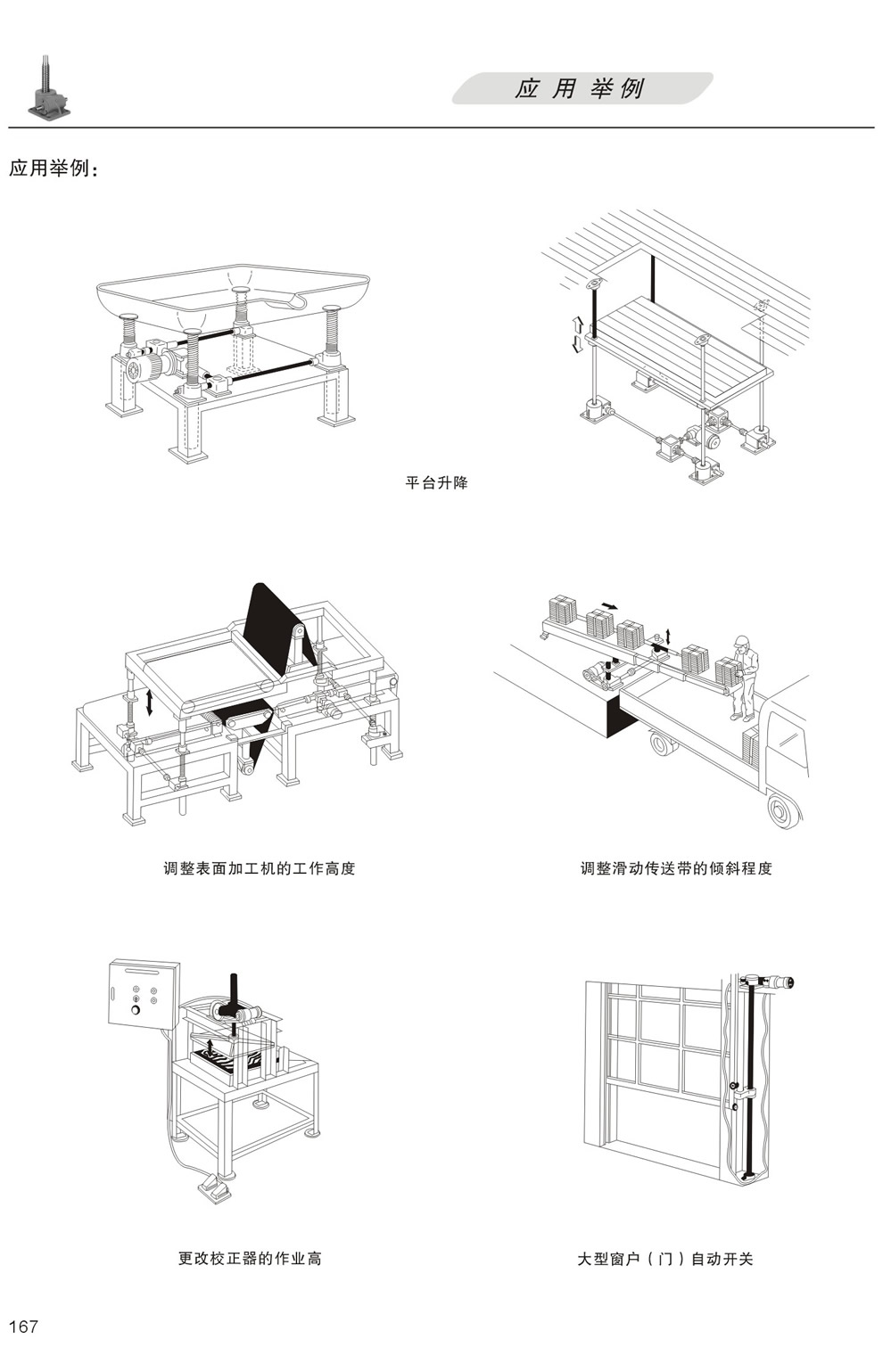 应用举例

应用举例：

平台升降

调整表面加工机的工作高度

调整滑动传送带的倾斜程度

更改校正器的作业高

大型窗户（门）自动开关

167